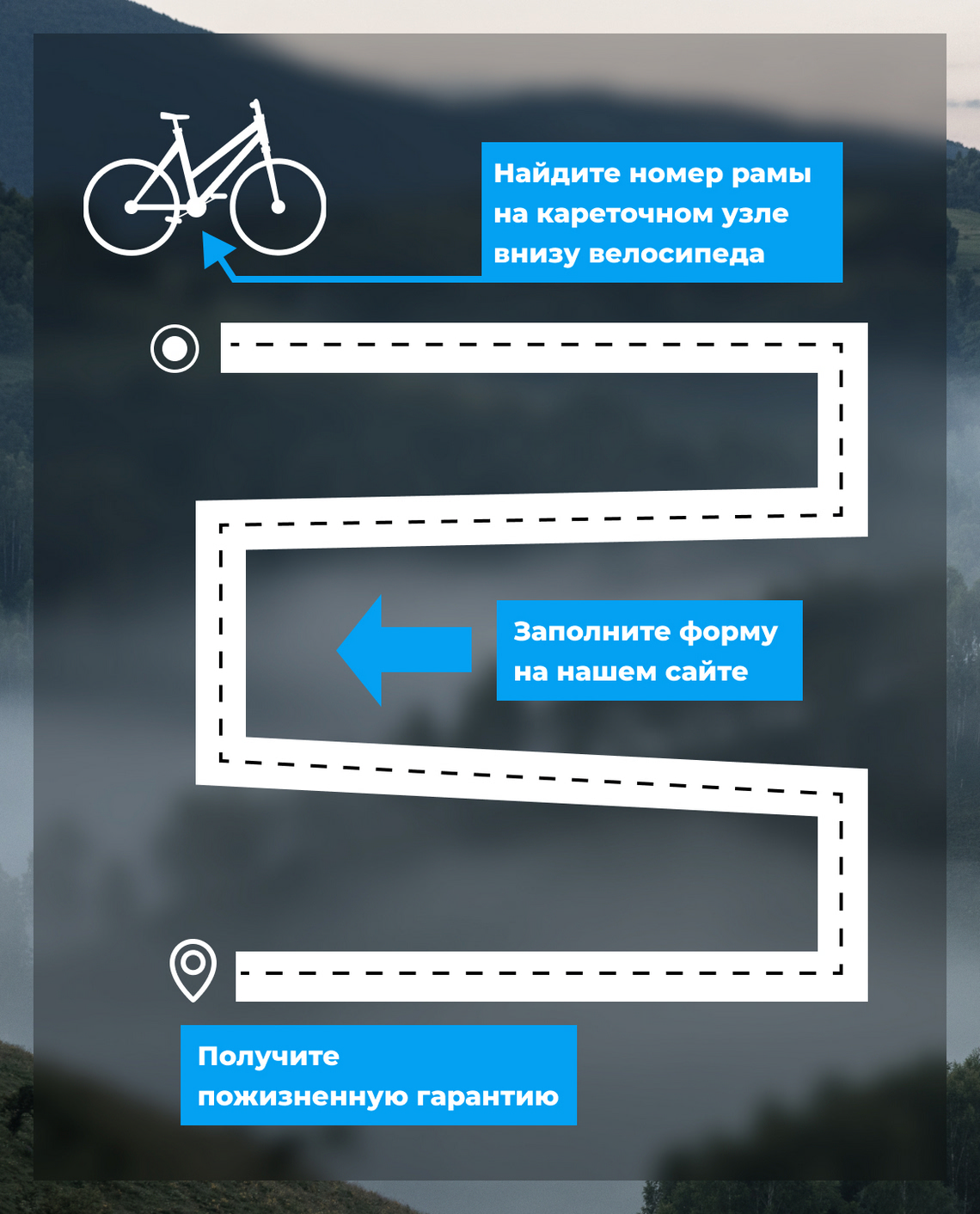 Найдите номер рамы на кареточном узле внизу велосипеда

Заполните форму на нашем сайте

Получите пожизненную гарантию